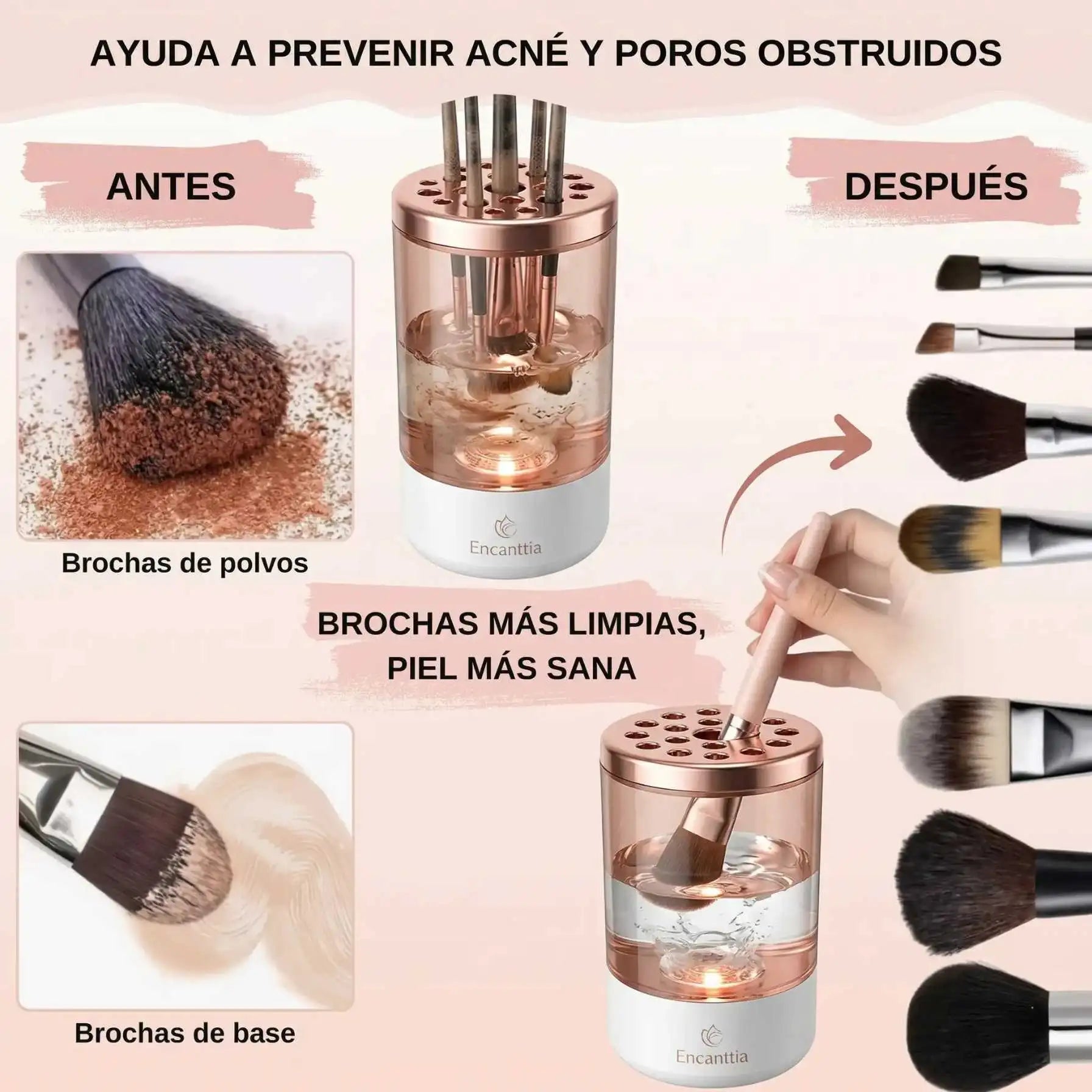 AYUDA A PREVENIR ACNÉ Y POROS OBSTRUIDOS

ANTES

DESPUÉS

Encanttia

Brochas de polvos

BROCHAS MÁS LIMPIAS, PIEL MÁS SANA

Brochas de base

Encanttia